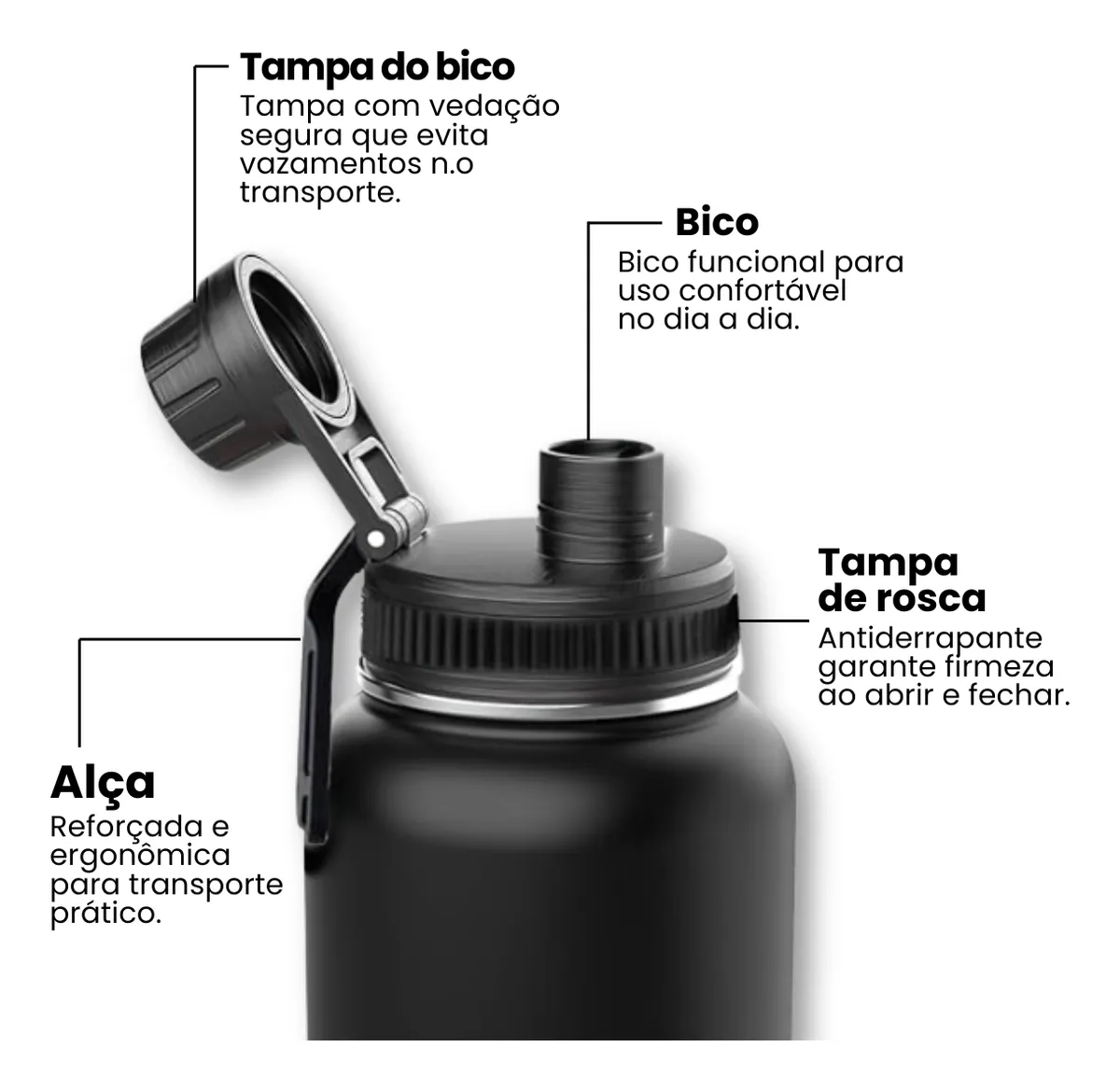 Tampa do bico
Tampa com vedação segura que evita vazamentos n.o transporte.

Bico
Bico funcional para uso confortável no dia a dia.

Tampa de rosca
Antiderrapante garante firmeza ao abrir e fechar.

Alça
Reforçada e ergonômica para transporte prático.